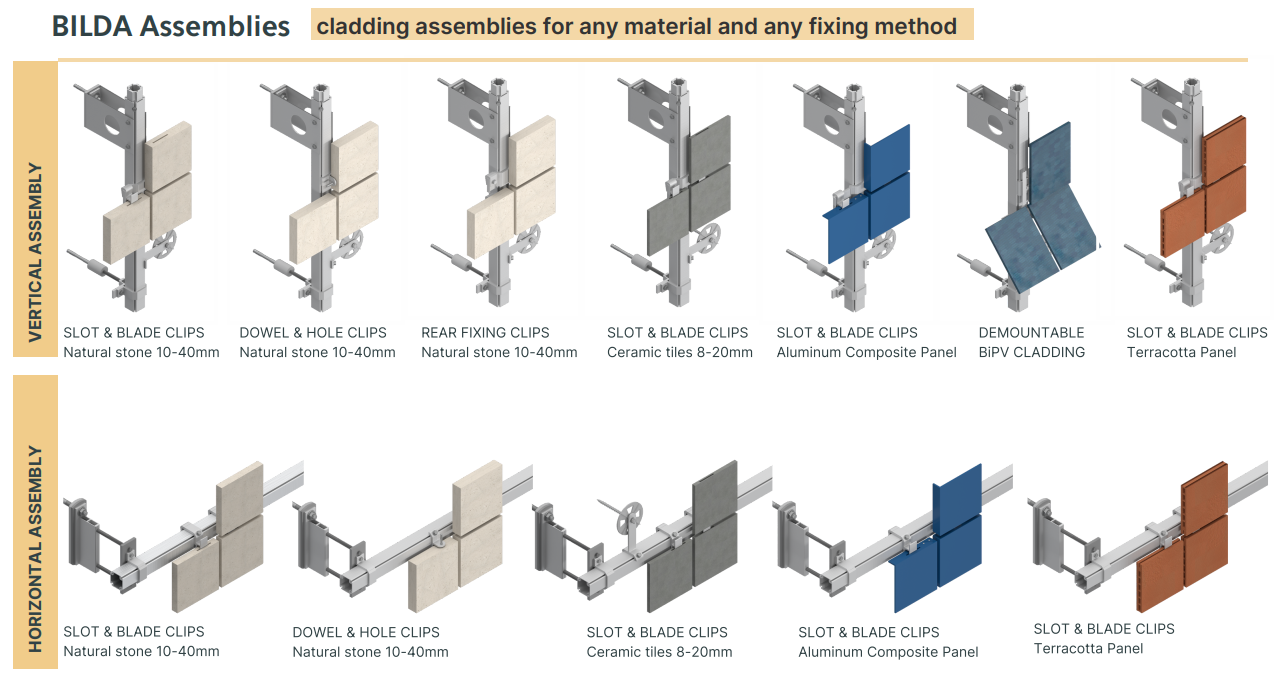 BILDA Assemblies cladding assemblies for any material and any fixing method

VERTICAL ASSEMBLY

SLOT & BLADE CLIPS
Natural stone 10-40mm

DOWEL & HOLE CLIPS
Natural stone 10-40mm

REAR FIXING CLIPS
Natural stone 10-40mm

SLOT & BLADE CLIPS
Ceramic tiles 8-20mm

SLOT & BLADE CLIPS
Aluminum Composite Panel

DEMOUNTABLE
BiPV CLADDING

SLOT & BLADE CLIPS
Terracotta Panel

HORIZONTAL ASSEMBLY

SLOT & BLADE CLIPS
Natural stone 10-40mm

DOWEL & HOLE CLIPS
Natural stone 10-40mm

SLOT & BLADE CLIPS
Ceramic tiles 8-20mm

SLOT & BLADE CLIPS
Aluminum Composite Panel

SLOT & BLADE CLIPS
Terracotta Panel